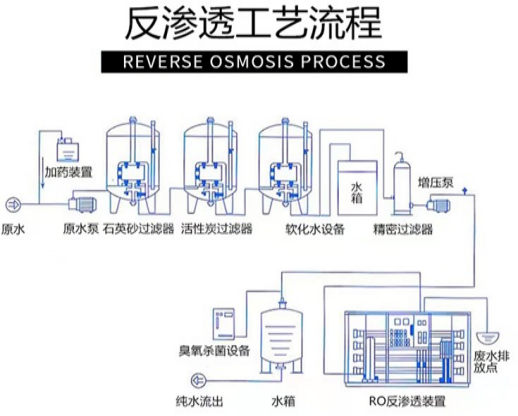 反渗透工艺流程

REVERSE OSMOSIS PROCESS

加药装置

水箱

增压泵

原水

原水泵

石英砂过滤器

活性炭过滤器

软化水设备

精密过滤器

臭氧杀菌设备

废水排放点

纯水流出

水箱

RO反渗透装置